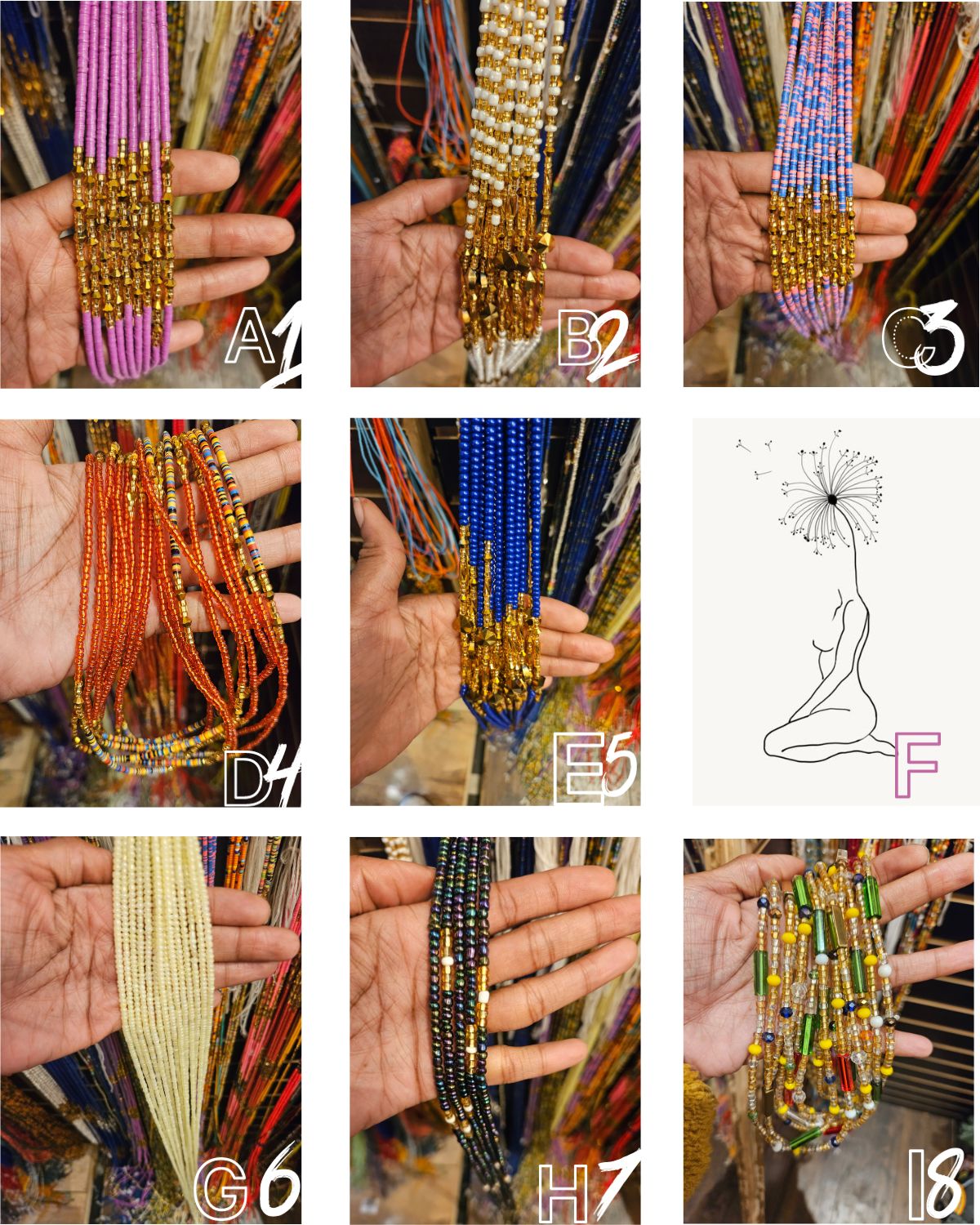 A1

B2

C3

D4

E5

F

G6

H7

I8